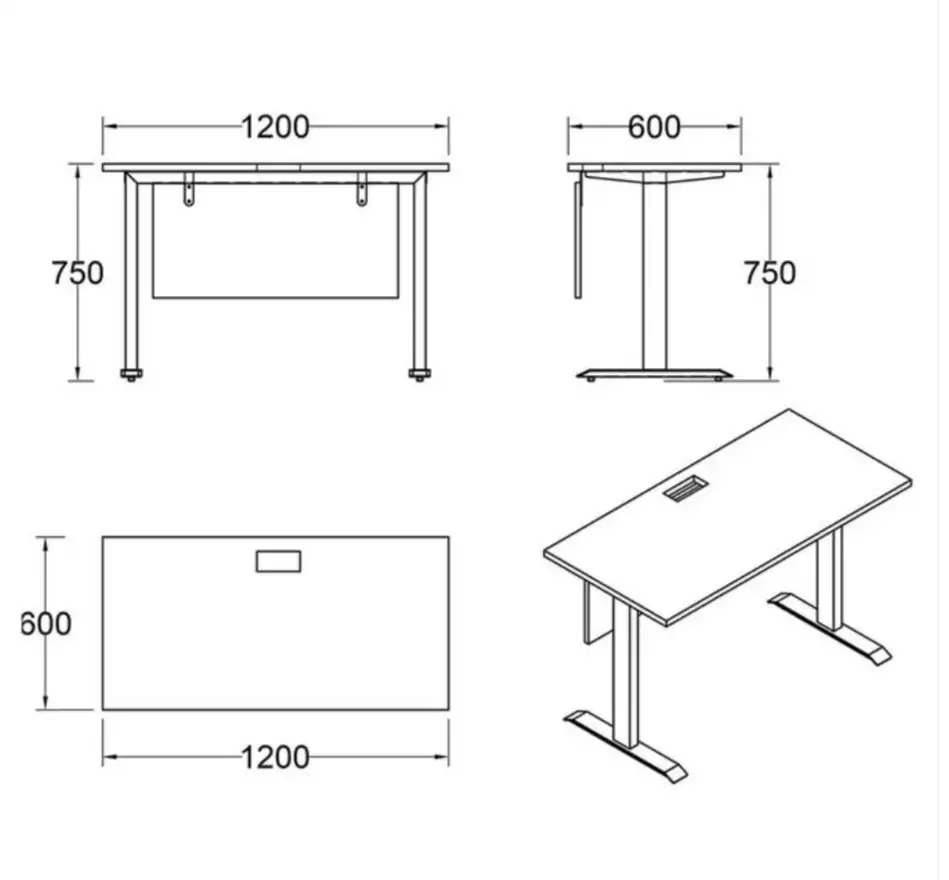 1200
600
750
750
600
1200